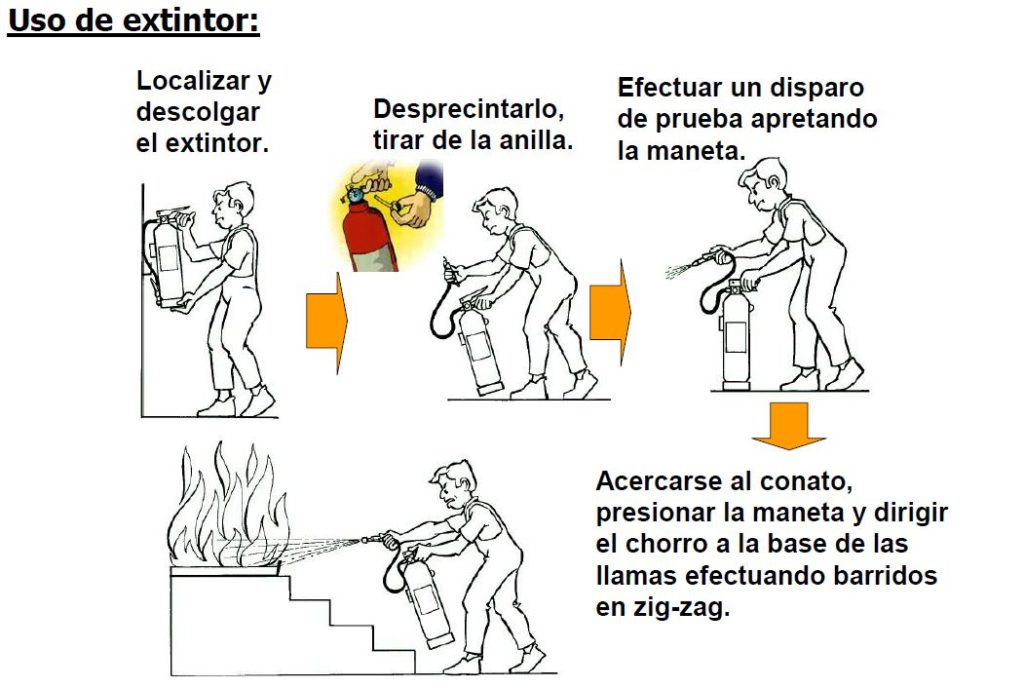 Uso de extintor:

Localizar y descolgar el extintor.

Desprecintarlo, tirar de la anilla.

Efectuar un disparo de prueba apretando la maneta.

Acercarse al conato, presionar la maneta y dirigir el chorro a la base de las llamas efectuando barridos en zig-zag.